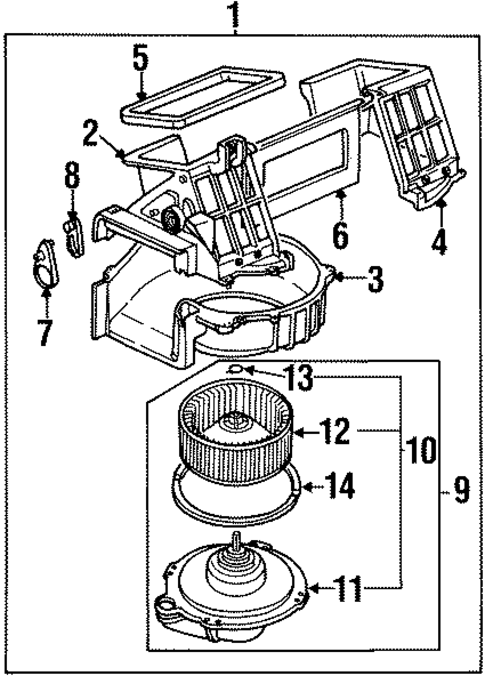 1
5
2
8
6
4
3
7
13
12
10
14
9
11