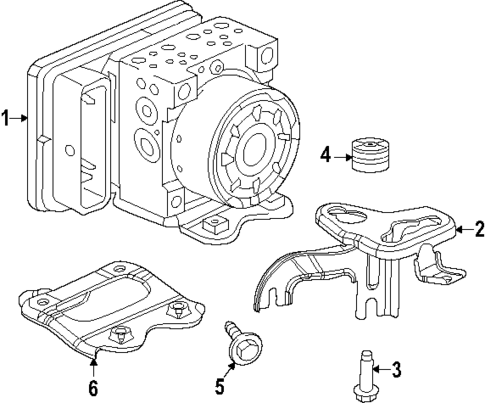 1
4
2
6
5
3