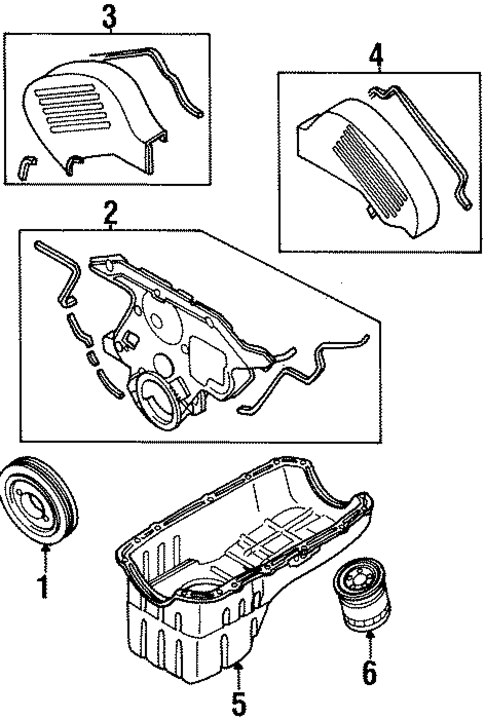 3
4
2
1
5
6