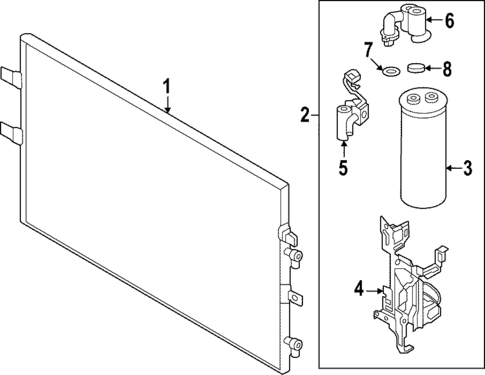 1
2
6
7
8
5
3
4