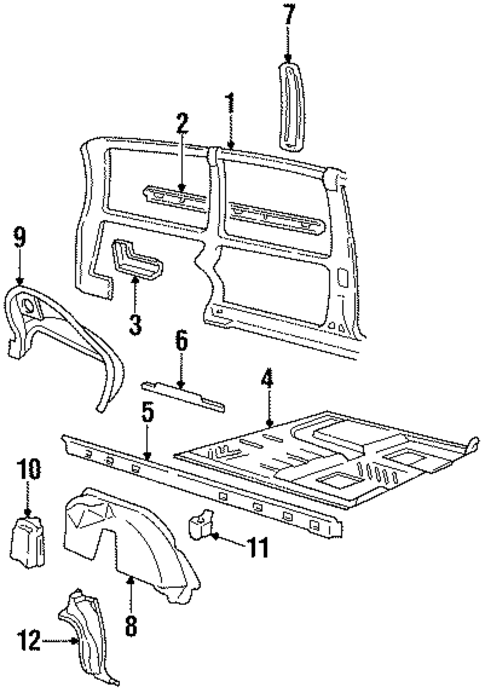 7
1
2
9
3
6
4
5
10
11
8
12