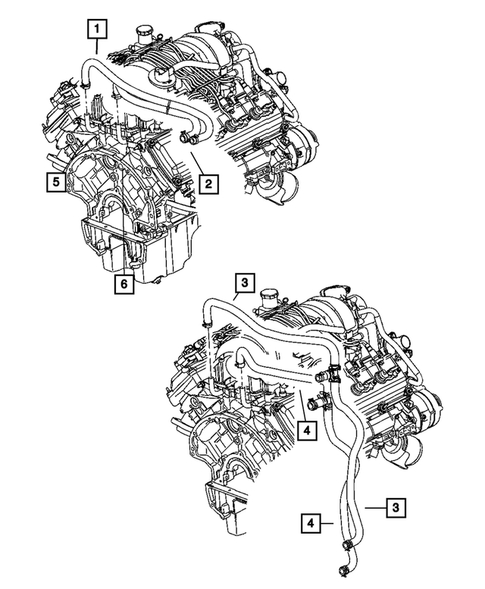 1
5
2
6
3
4
3
4