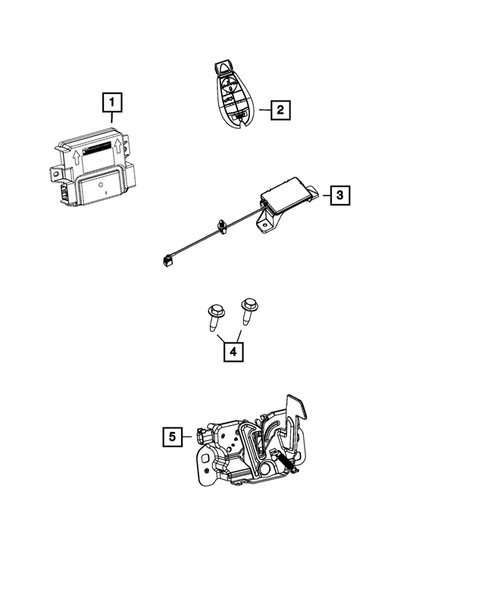 1

2

3

4

5