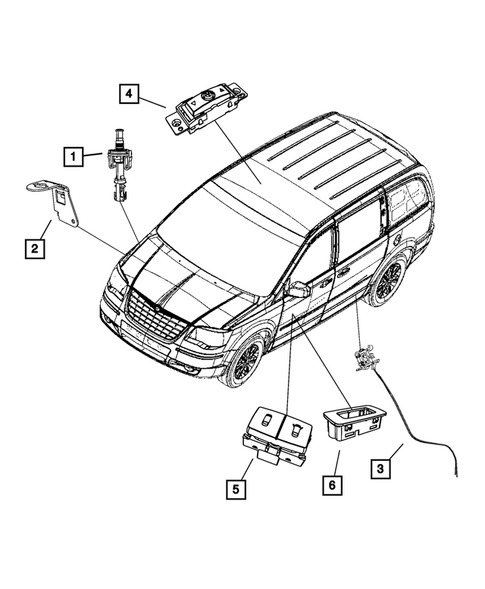 4

1

2

5

6

3