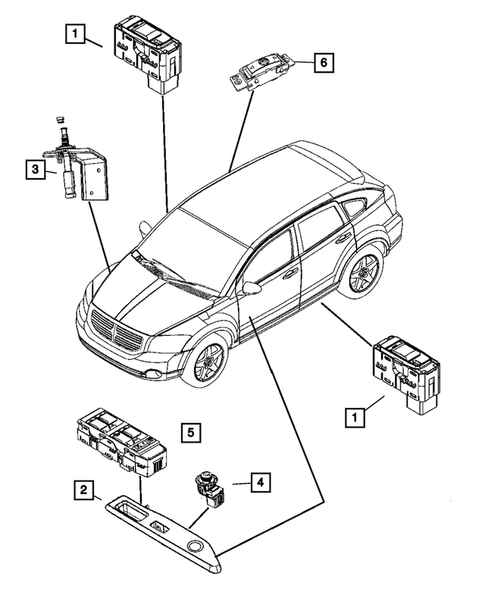 1
6
3
1
5
2
4