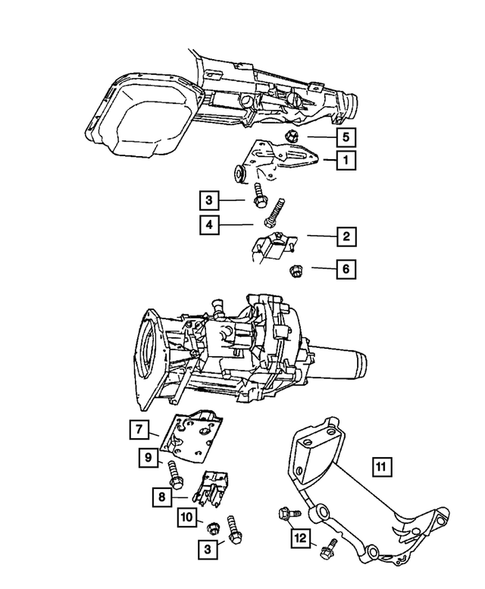 5
1
3
4
2
6
7
9
11
8
10
12
3