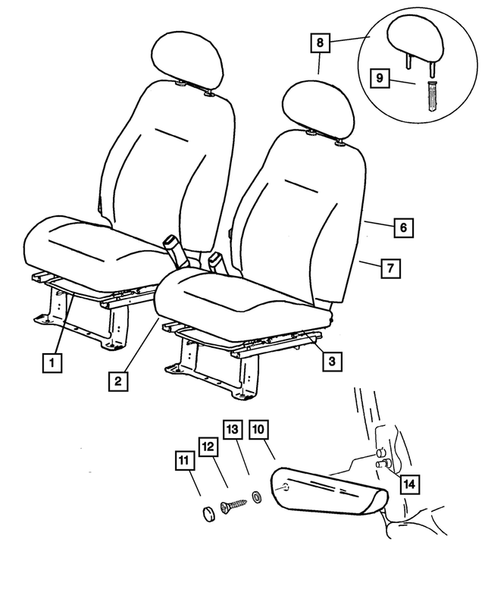 8
9
6
7
1
2
3
13
10
12
11
14