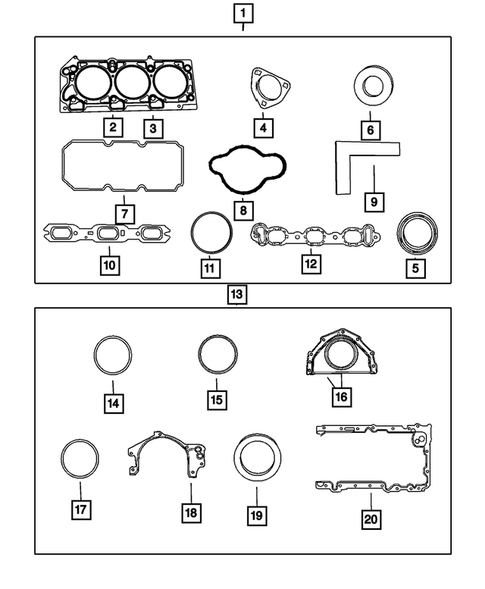 1
2
3
4
6
7
8
9
10
11
12
5
13
14
15
16
17
18
19
20