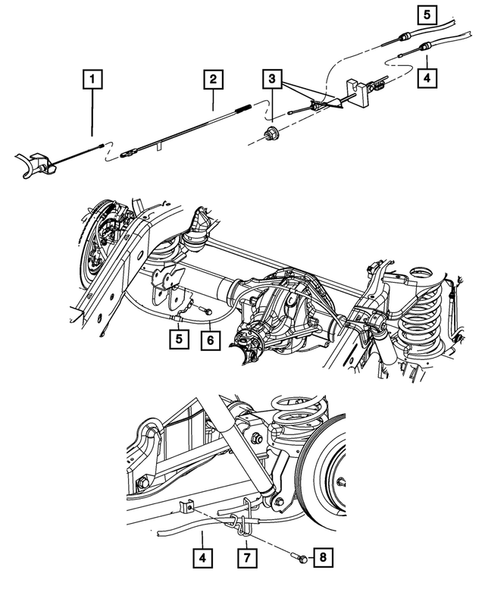 5
1
2
3
4
5
6
4
7
8