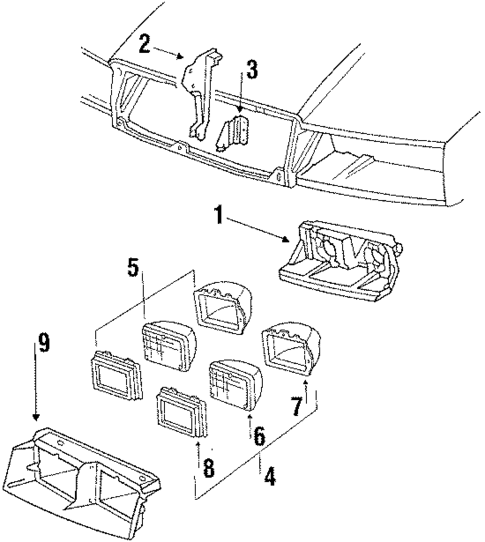 2
3
1
5
9
7
6
8
4