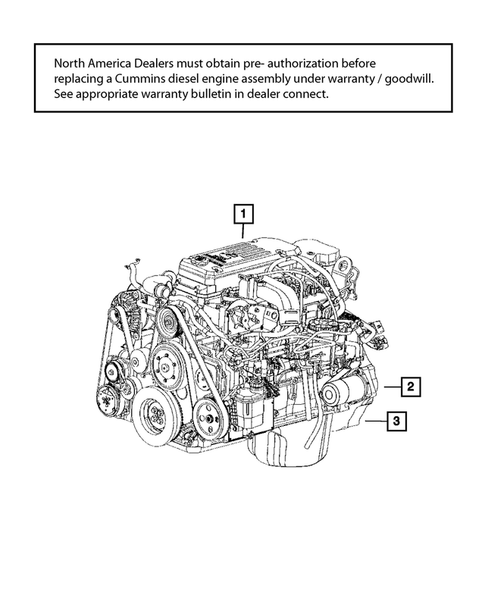 North America Dealers must obtain pre- authorization before replacing a Cummins diesel engine assembly under warranty / goodwill. See appropriate warranty bulletin in dealer connect.

1

2

3