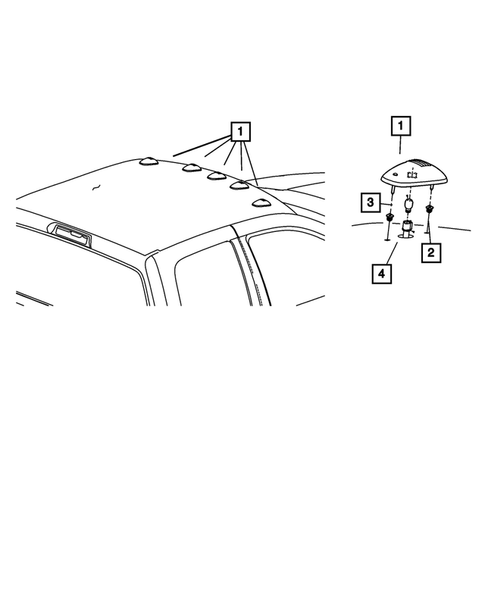 1

1

3

2

4