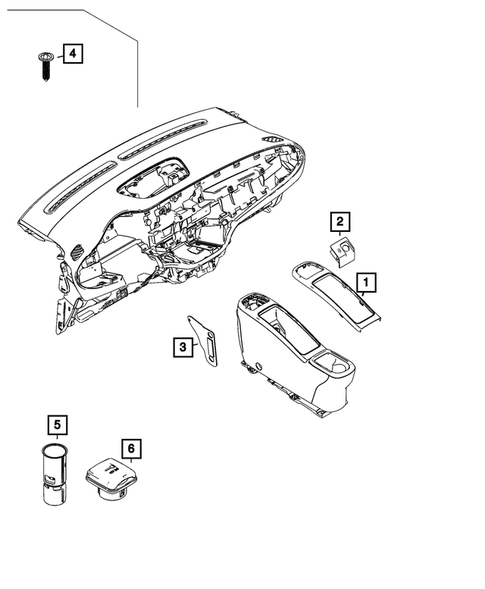 4
2
1
3
5
6