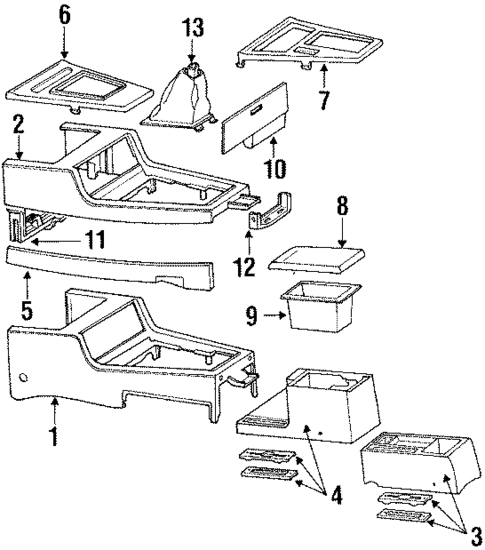 6
13
7
2
10
8
11
12
5
9
1
4
3