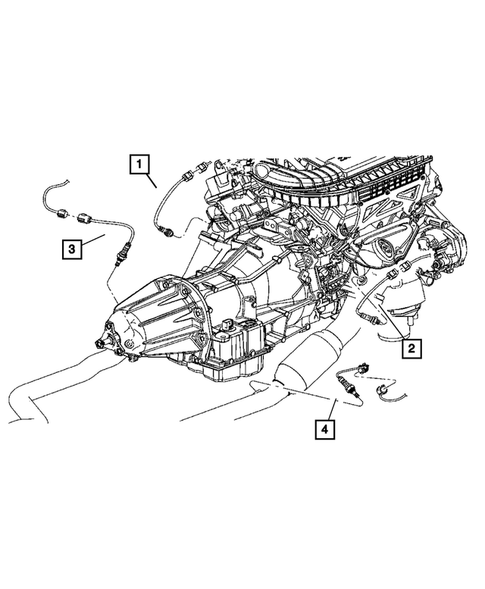 1
3
2
4