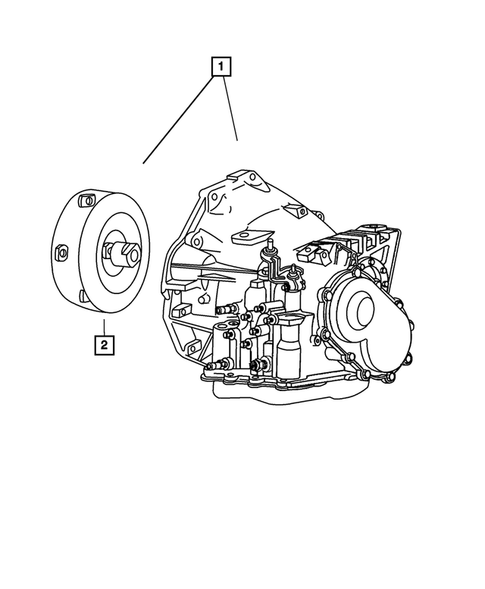 1
2