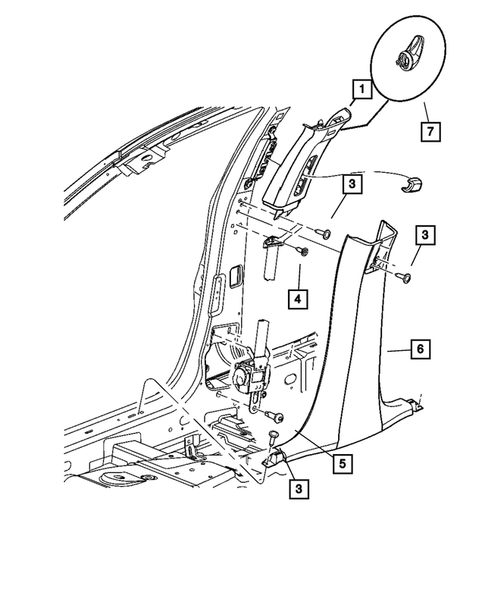 1
7
3
3
4
6
5
3