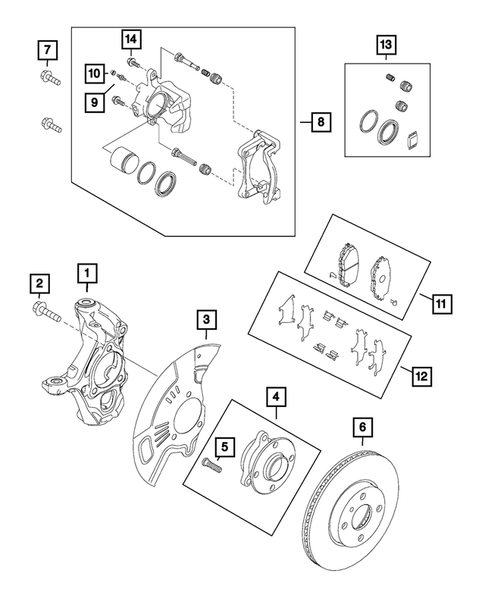 7
14
10
9
8
13
2
1
3
11
12
4
5
6