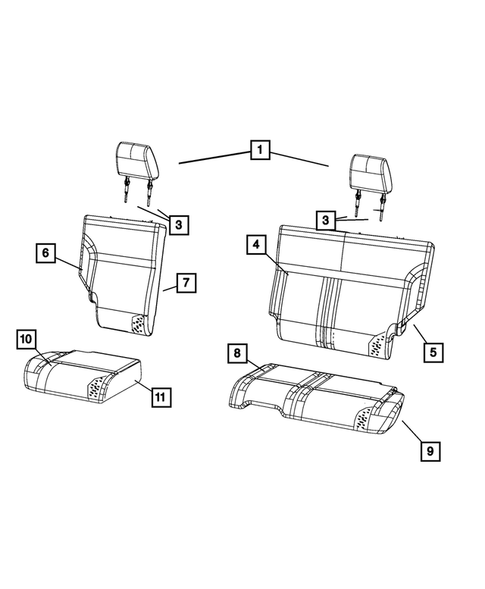 1
3
3
6
4
7
5
10
8
11
9