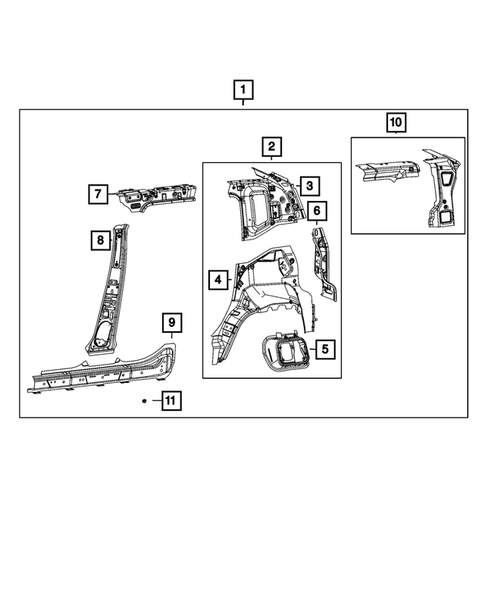 1
10
2
7
3
6
8
4
9
5
11