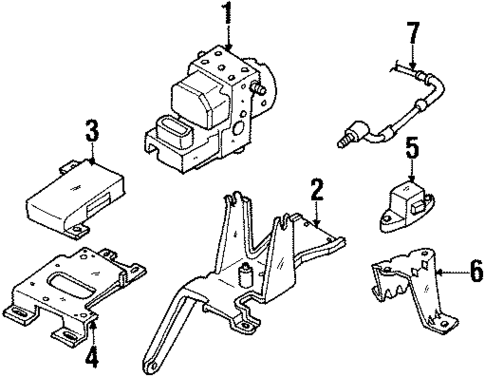 1
7
3
5
2
6
4