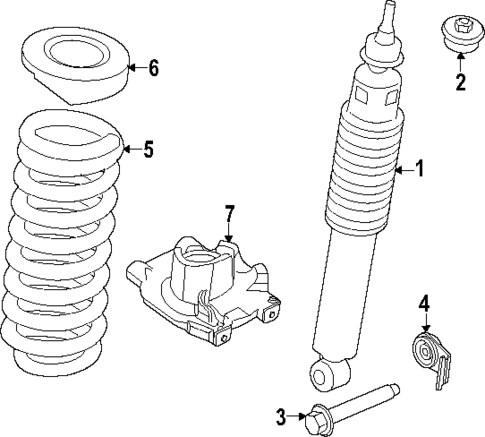 6
2
5
1
7
4
3