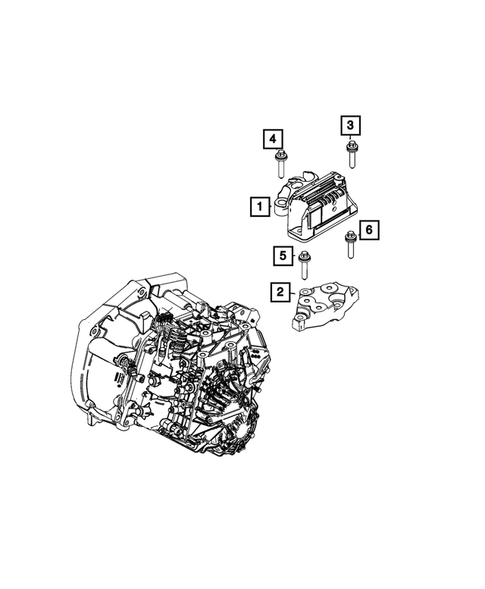 4
3
1
6
5
2