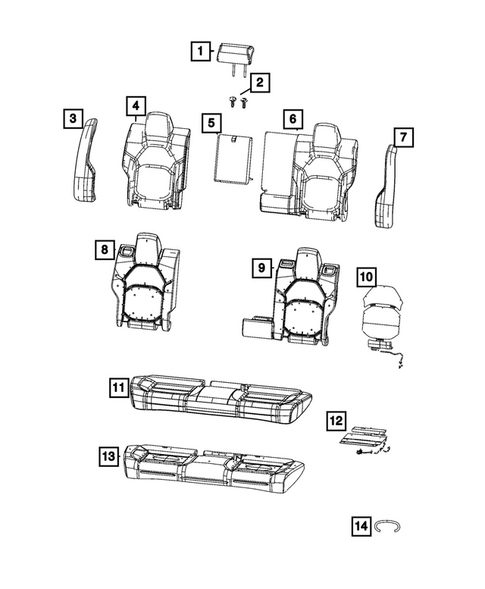 1
2
3
4
5
6
7
8
9
10
11
12
13
14