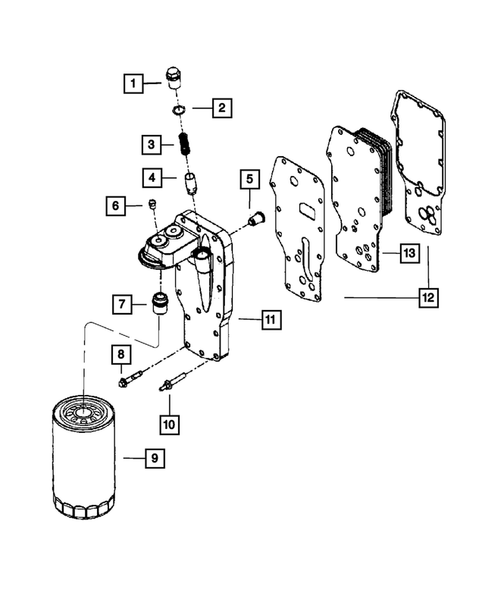 1
2
3
4
5
6
7
8
9
10
11
12
13