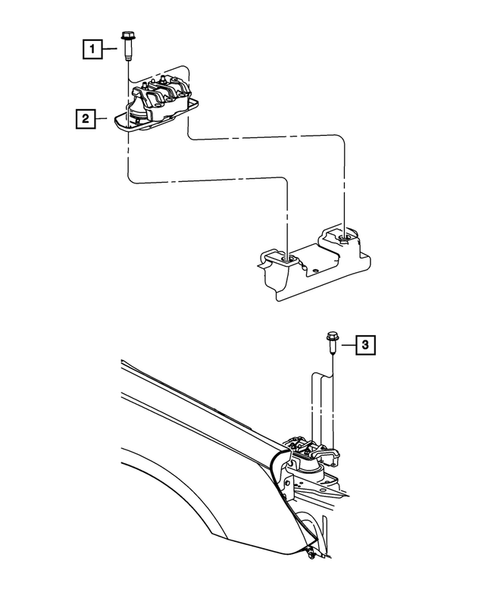 1
2
3