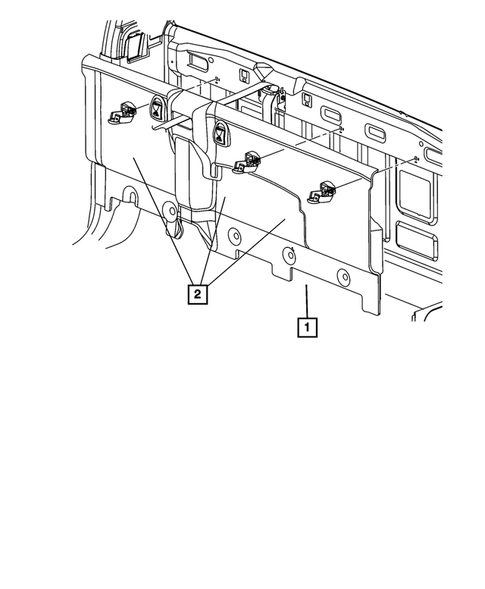 2

1