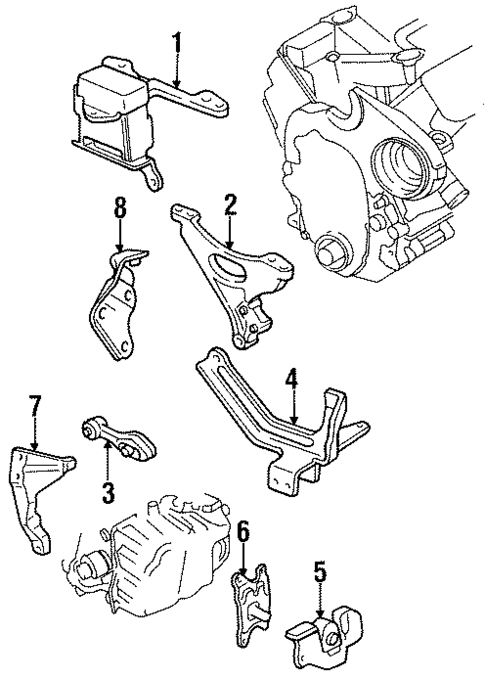 1
8
2
4
7
3
6
5