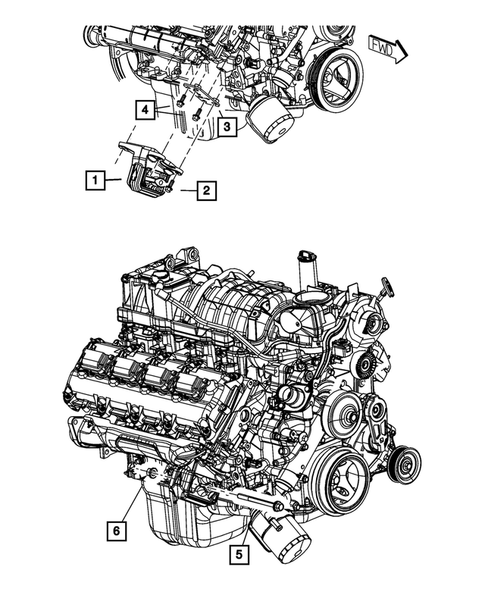 FWD
4
3
1
2
6
5