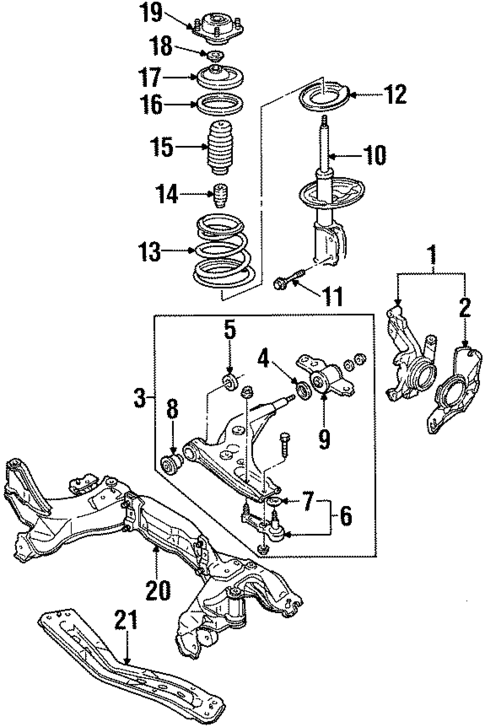 19
18
17
16
15
14
13
12
10
11
1
2
5
4
3
8
9
7
6
20
21