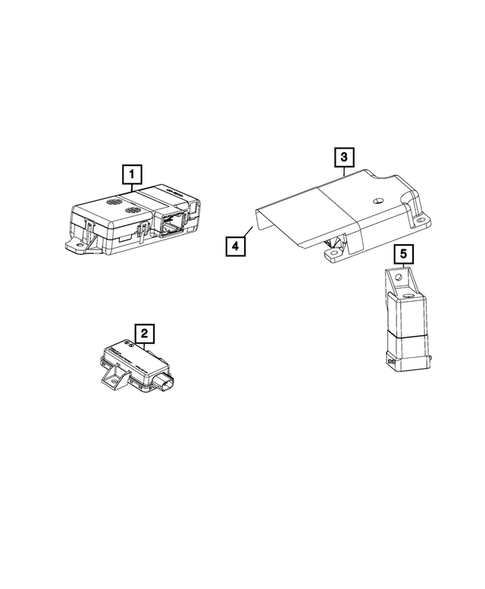 1
3
4
5
2