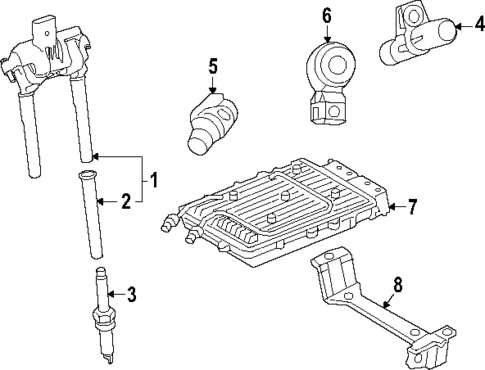 6
4
5
1
2
7
3
8