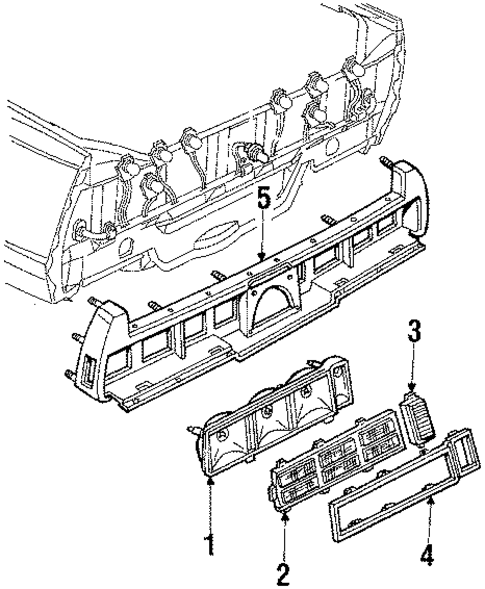 5
3
1
2
4