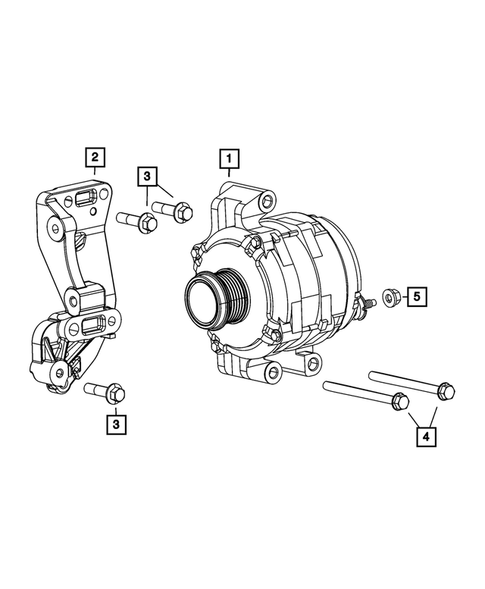 2
3
1
5
3
4