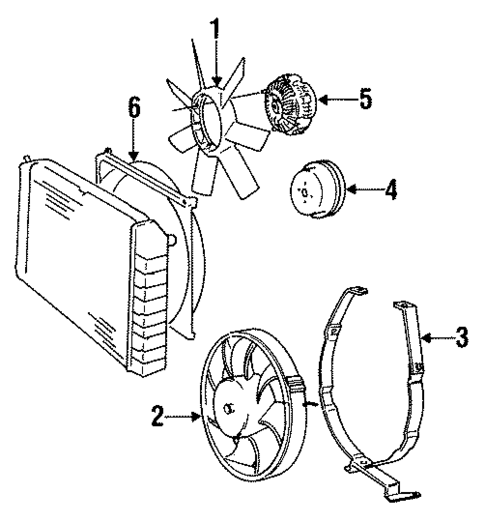 1
5
6
4
3
2