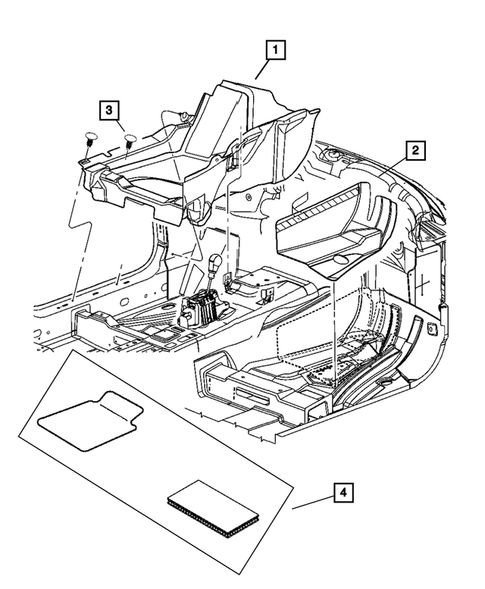 1
3
2
4