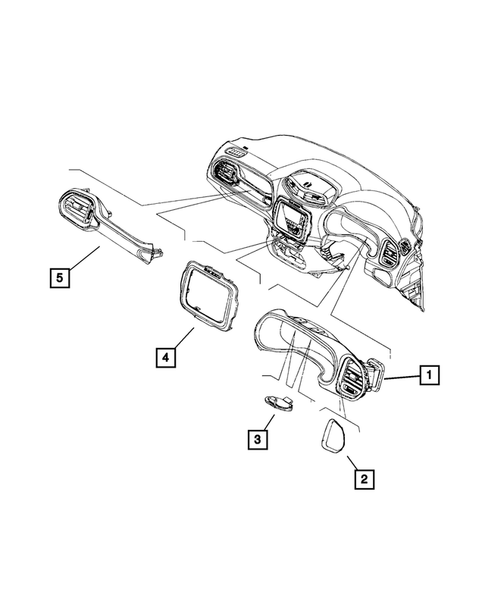 5
4
1
3
2