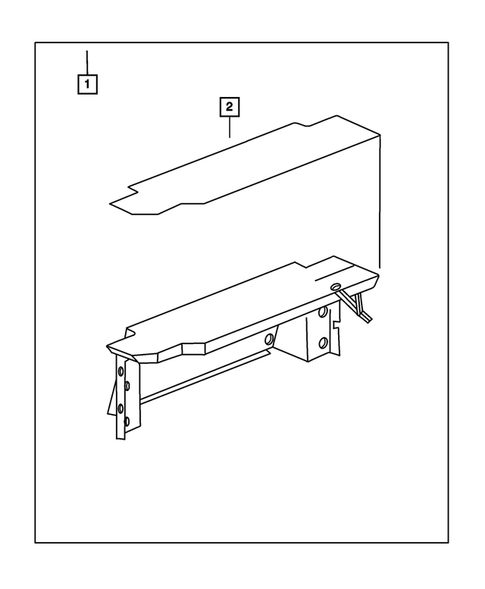 1
2