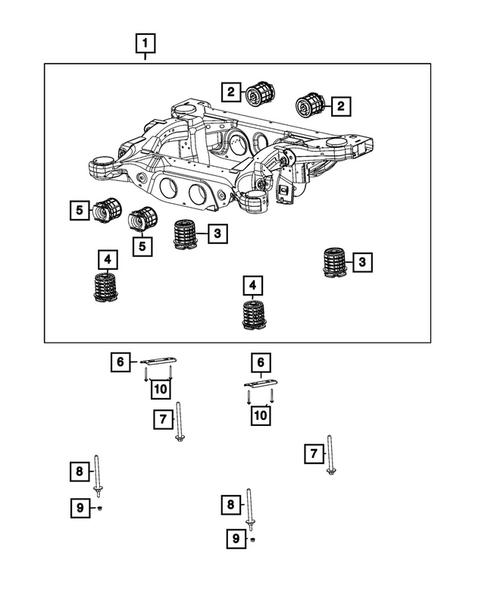 1
2
2
5
5
3
4
3
4
6
10
6
10
7
7
8
9
8
9