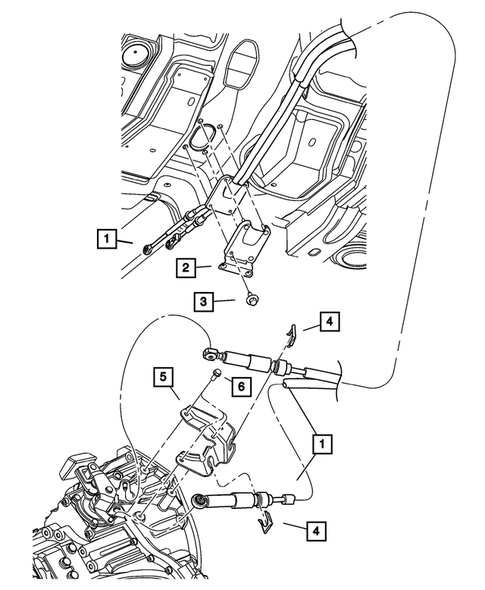 1
2
3
4
5
6
1
4