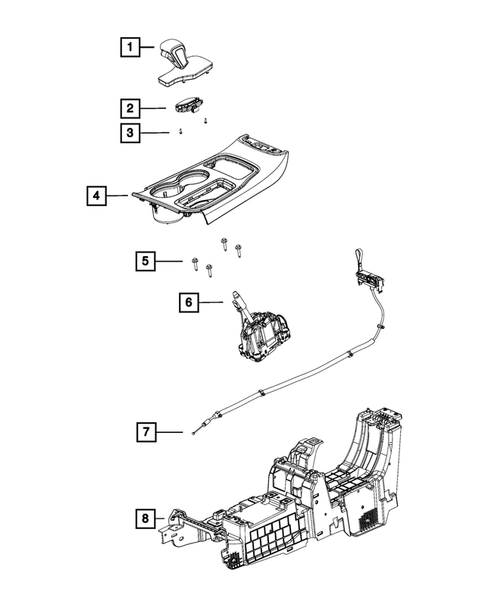 1
2
3
4
5
6
7
8