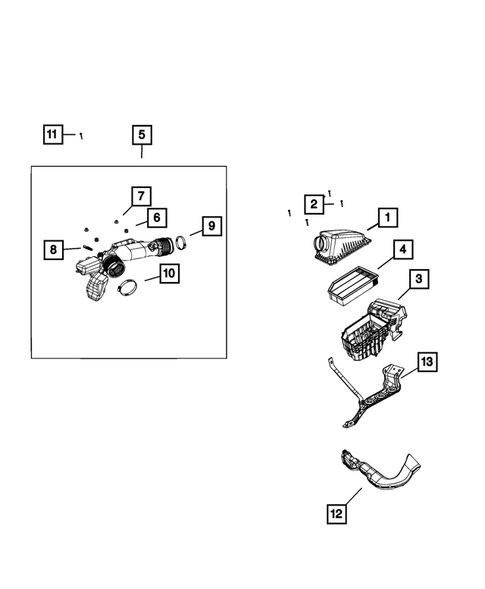 11
5
7
6
9
8
10
2
1
4
3
13
12