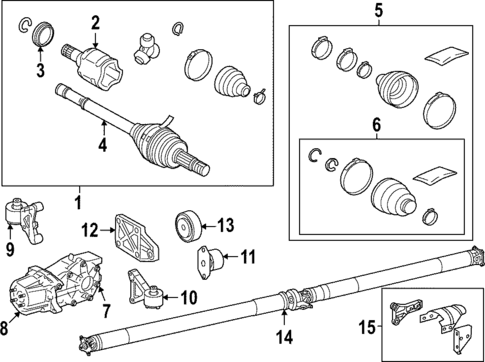 2
3
4
1
5
6
9
12
13
11
10
7
8
14
15