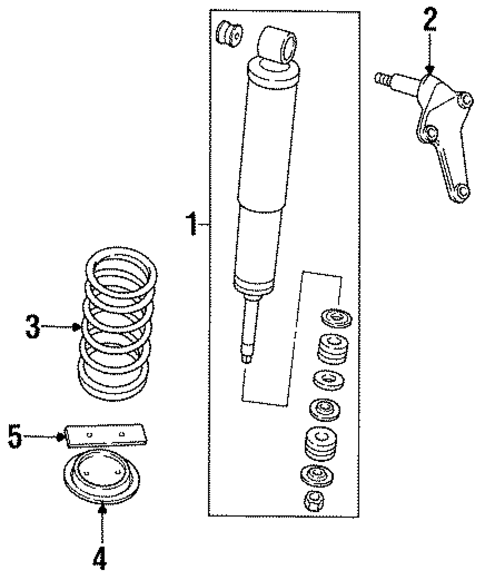 2

1

3

5

4