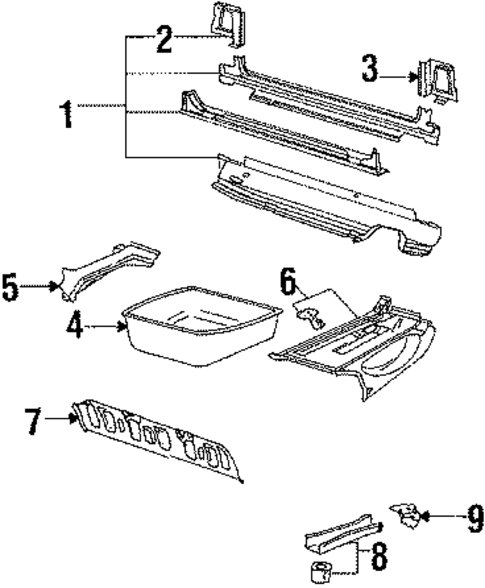 2
3
1
5
6
4
7
9
8