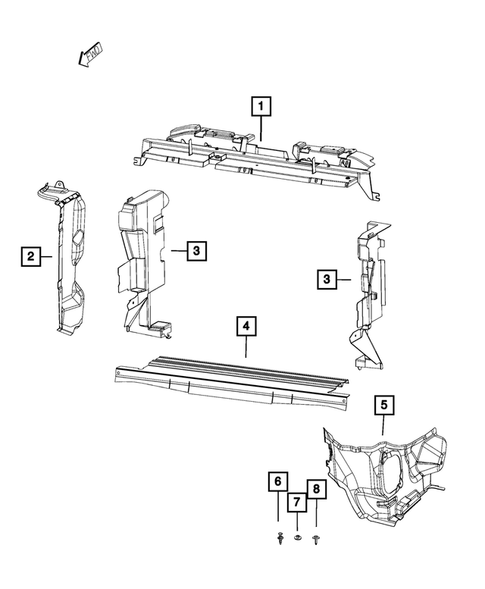 FWD

1

2

3

3

4

5

6

7

8